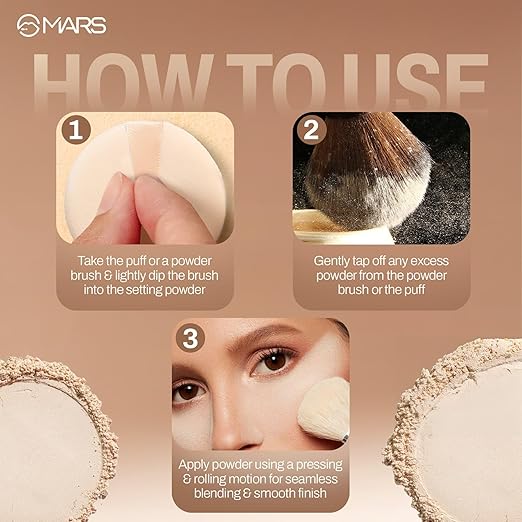 MARS

HOW TO USE

1

Take the puff or a powder brush & lightly dip the brush into the setting powder

2

Gently tap off any excess powder from the powder brush or the puff

3

Apply powder using a pressing & rolling motion for seamless blending & smooth finish